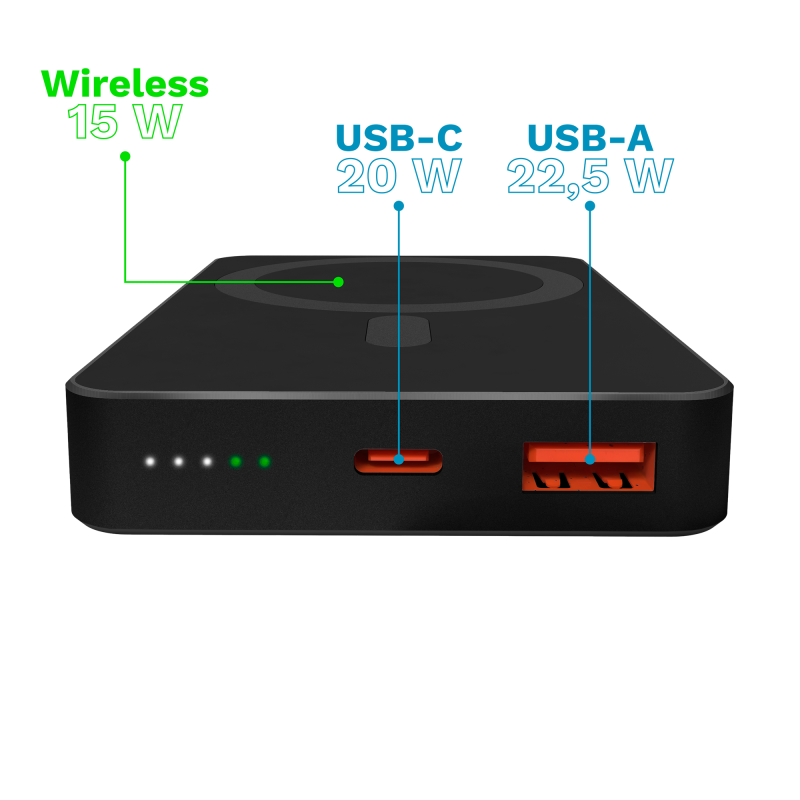 Wireless
15 W

USB-C
20 W

USB-A
22,5 W