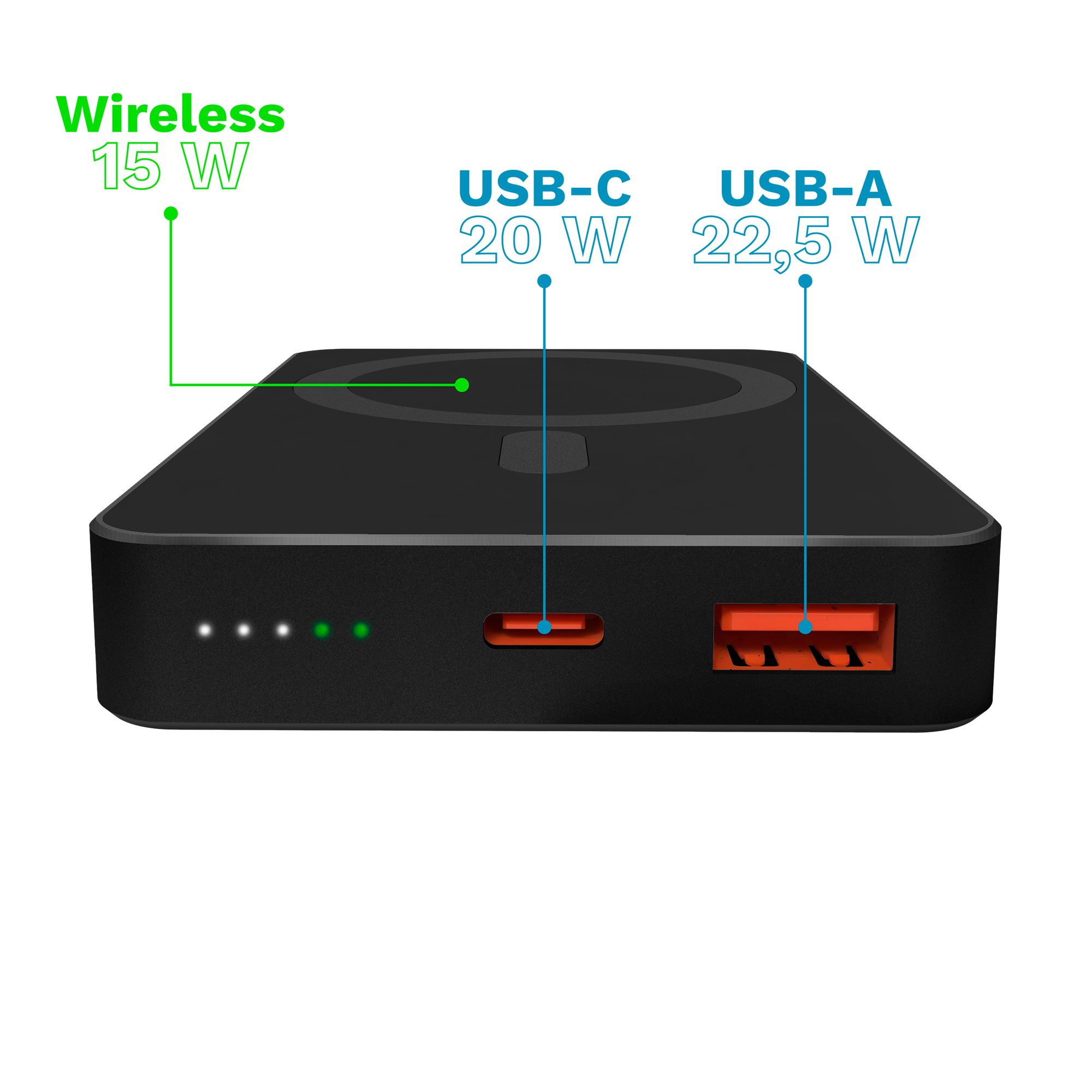 Wireless
15 W

USB-C
20 W

USB-A
22,5 W